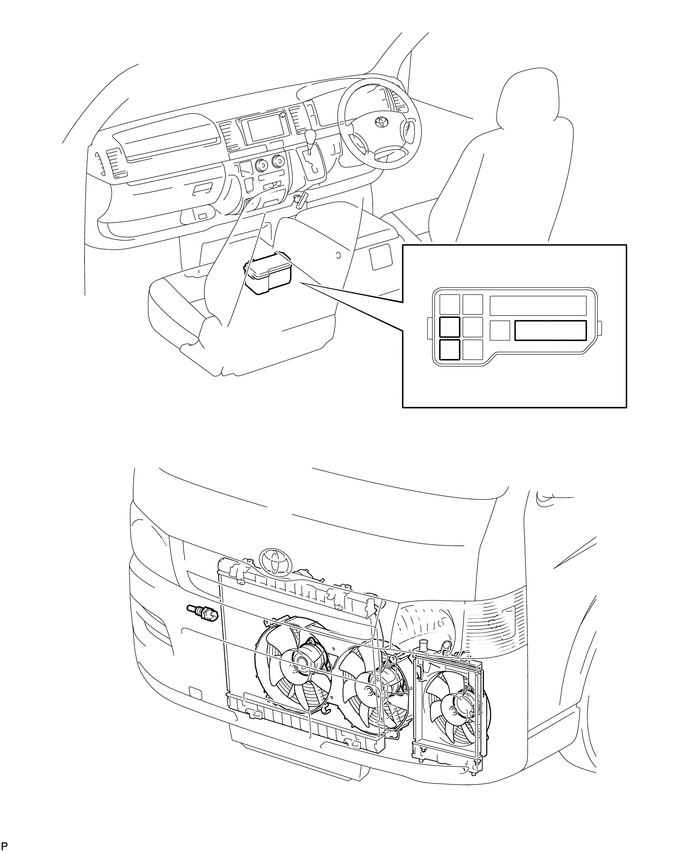 P