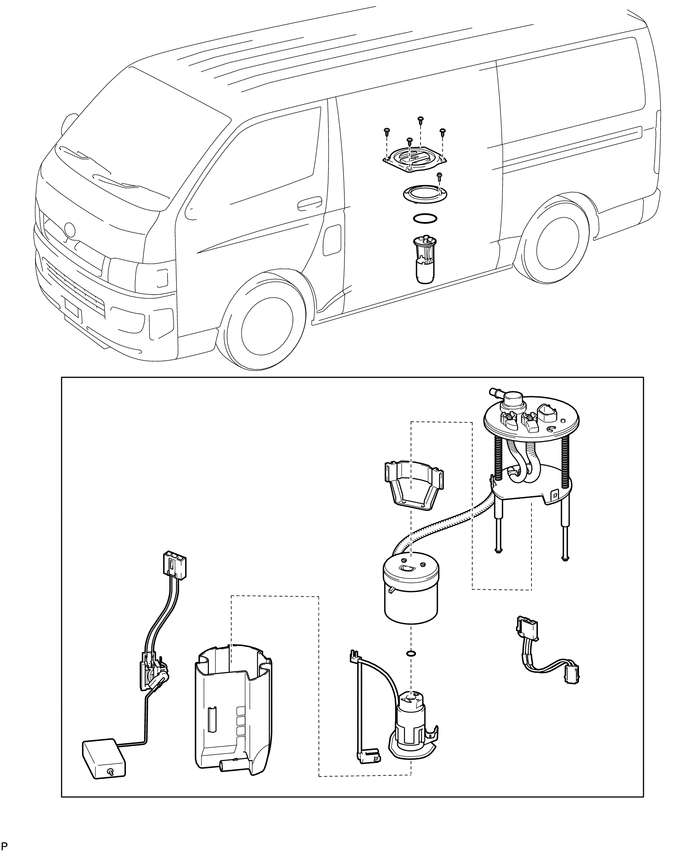 P