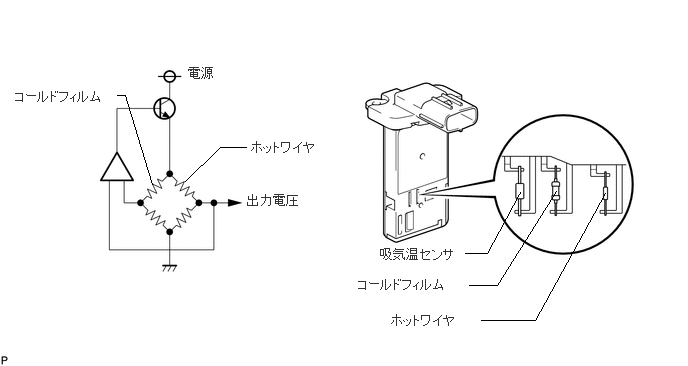 電源

コールドフィルム

ホットワイヤ

出力電圧

吸気温センサ

コールドフィルム

ホットワイヤ

P