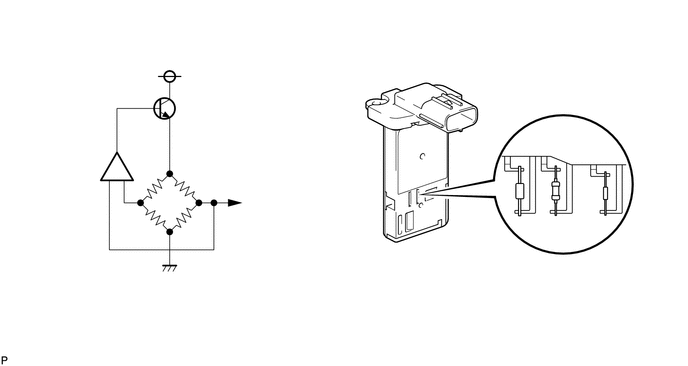 P