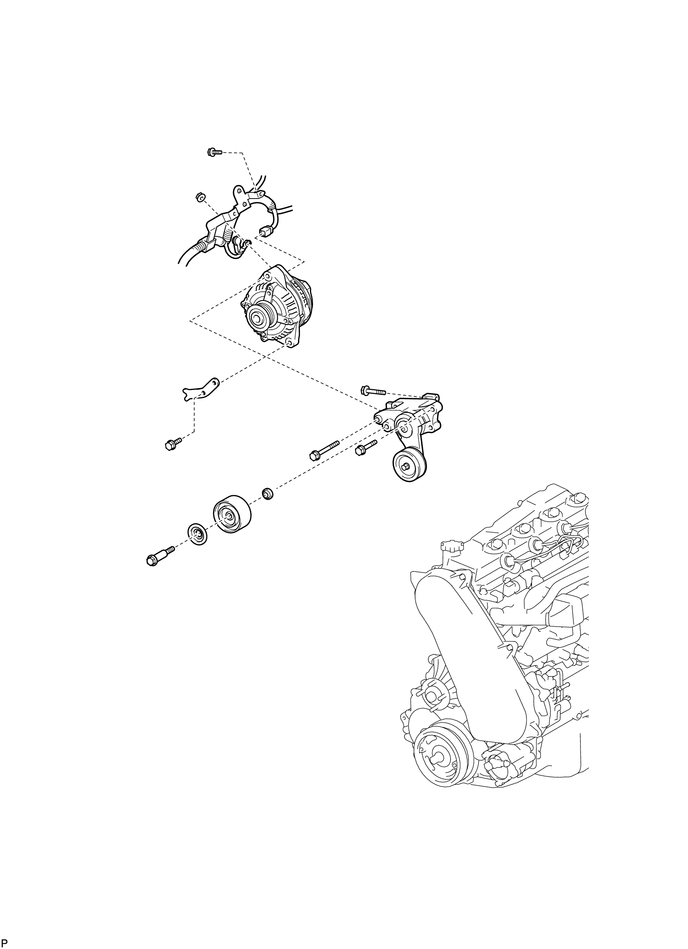 P