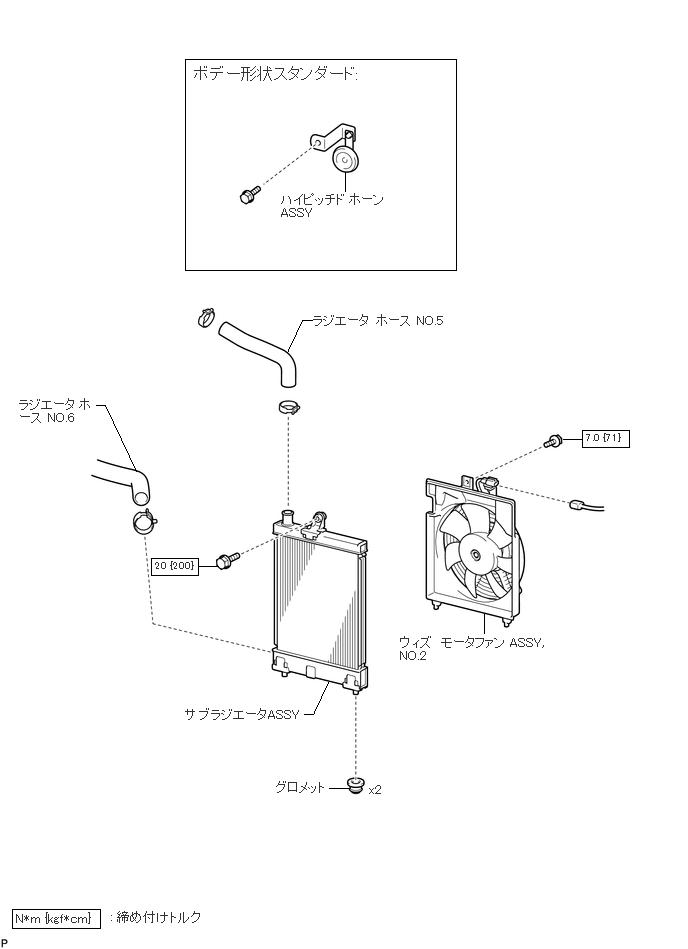 ボデー形状スタンダード:

ハイピッチド ホーン ASSY

ラジエータ ホース NO.5

ラジエータ ホース NO.6

7.0 {71}

20 {200}

ウィズ モータファン ASSY, NO.2

サブラジエータASSY

グロメット

x2

N*m {kgf*cm}

: 締め付けトルク

P