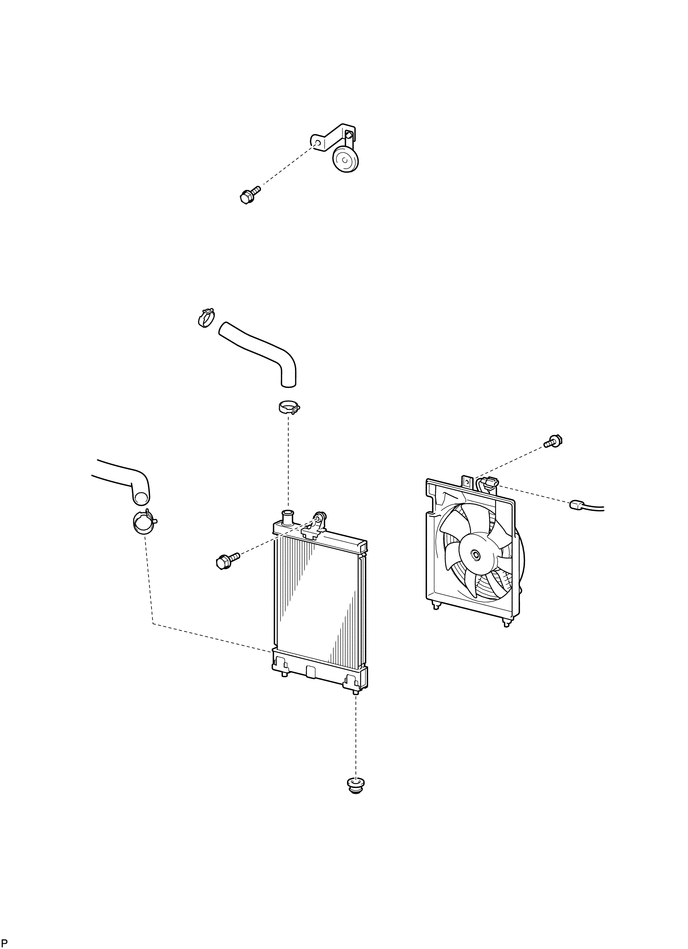 P