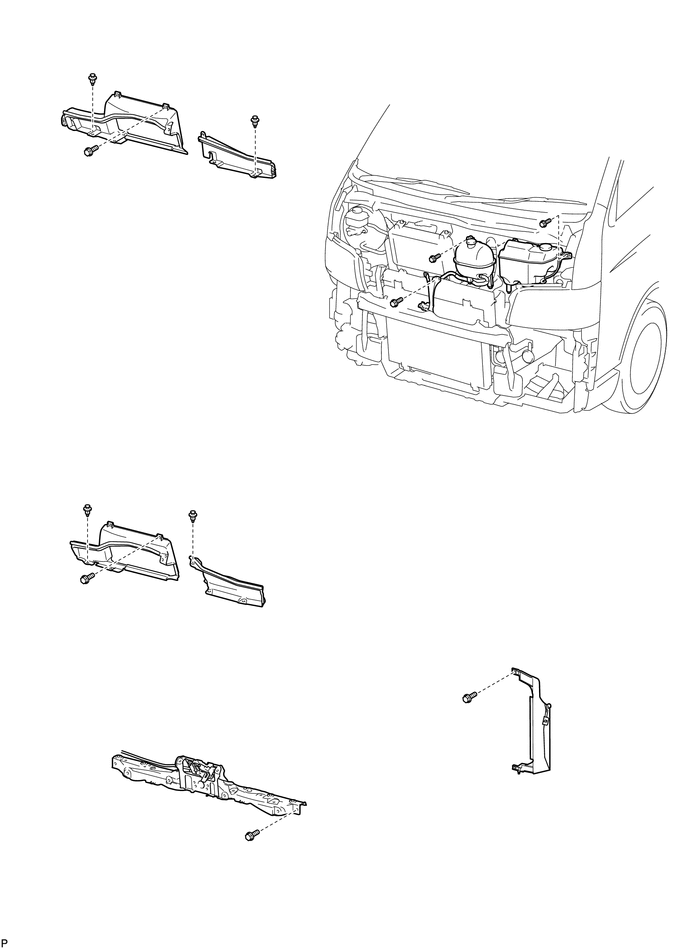 P