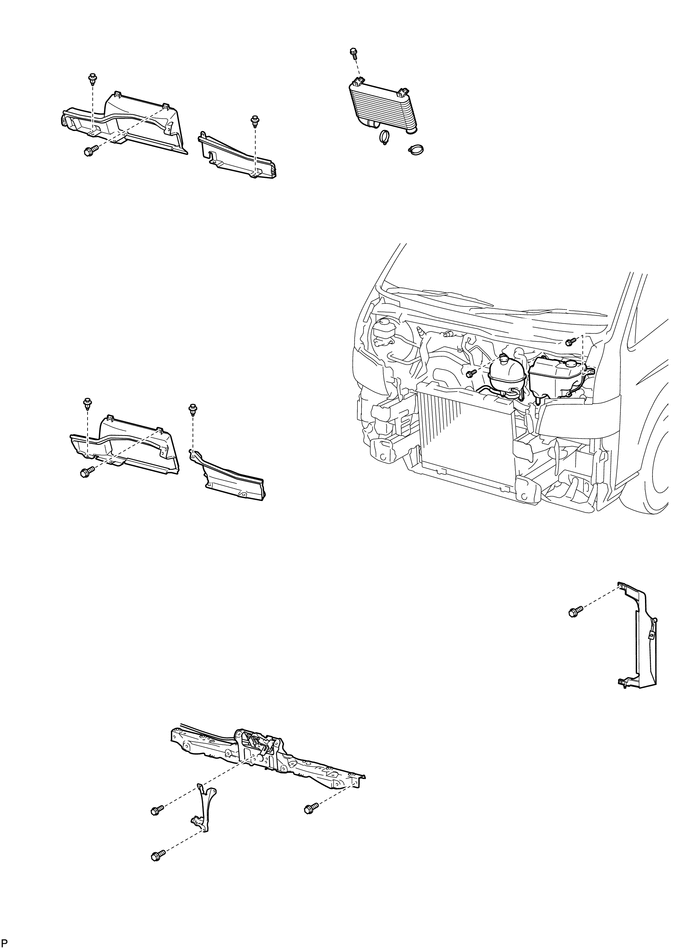 P