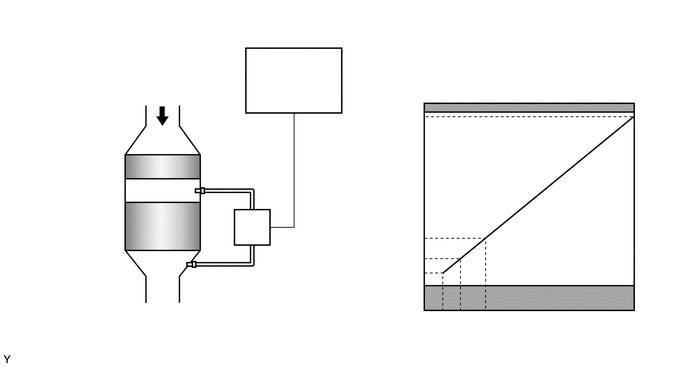 Y