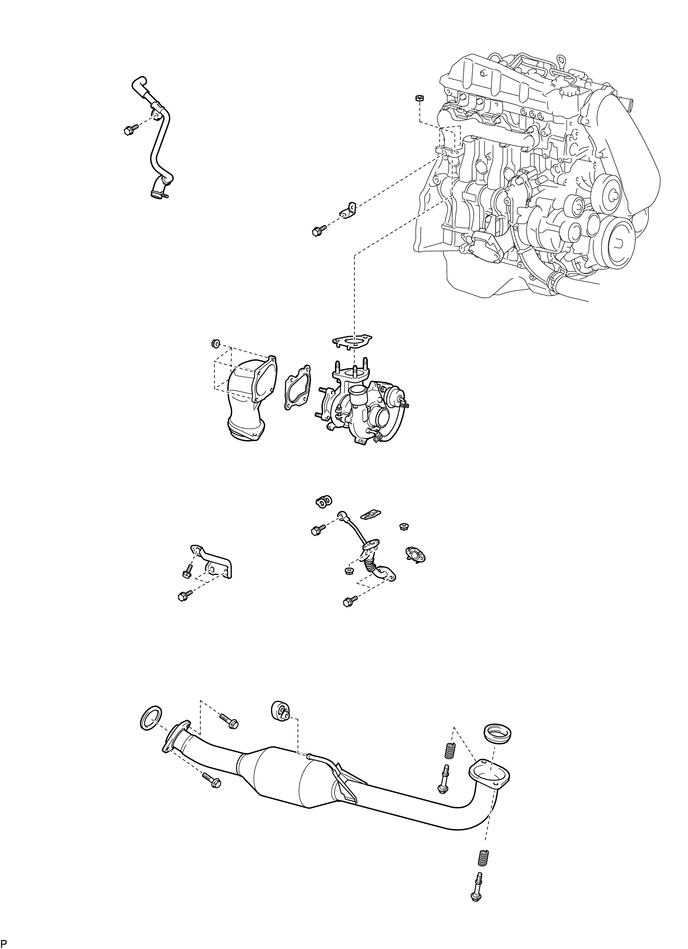 P