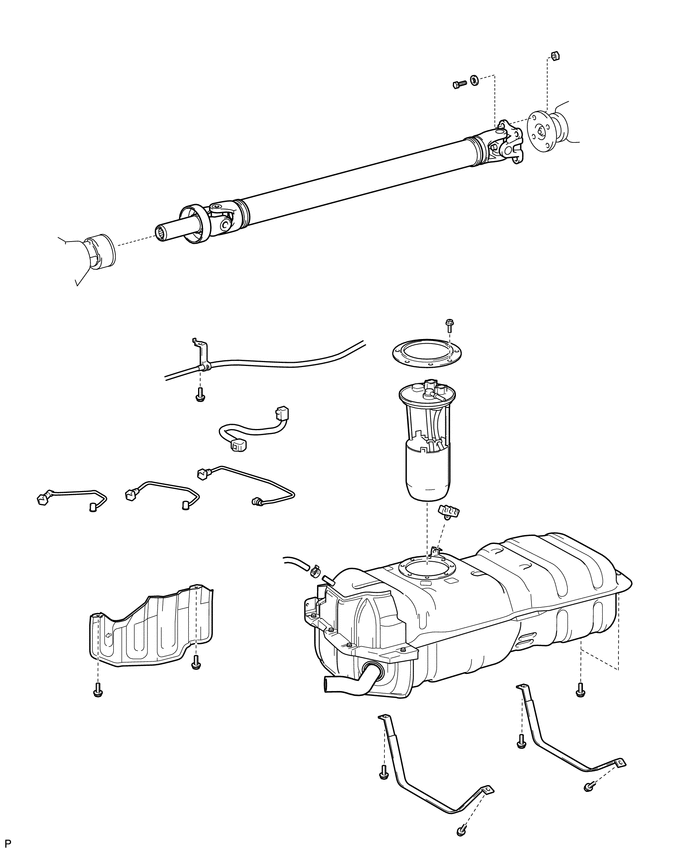 P