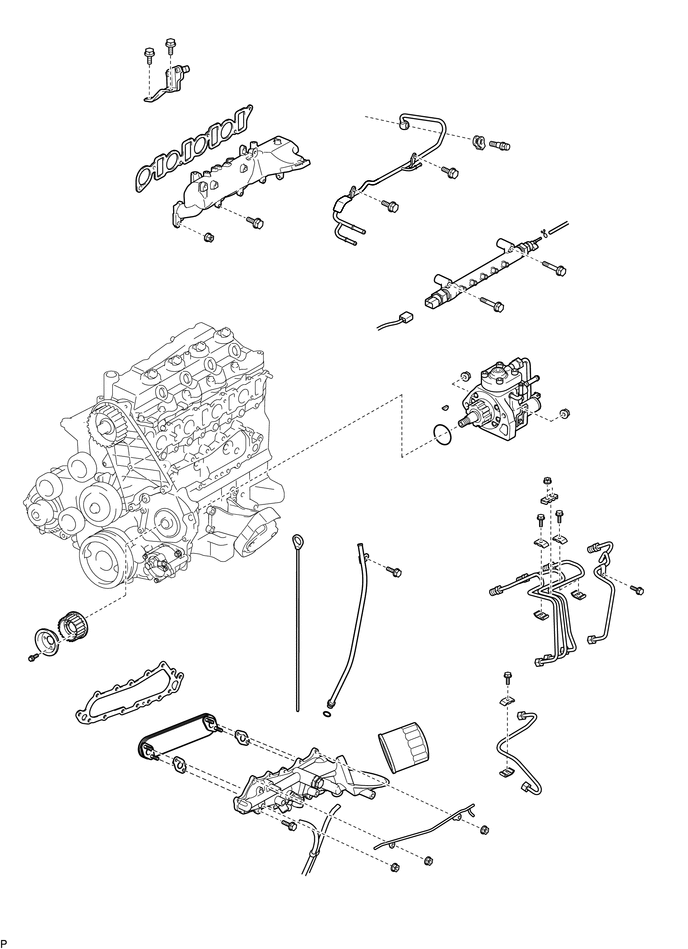 P