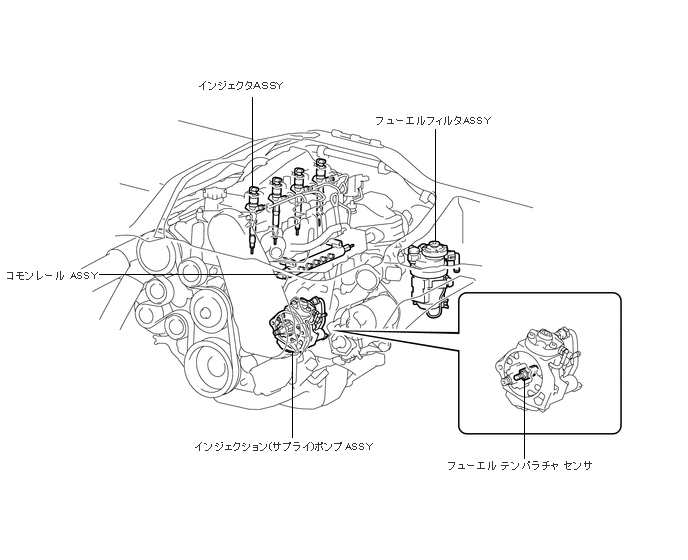 インジェクタASSY

フューエルフィルタASSY

コモンレール ASSY

インジェクション(サプライ)ポンプ ASSY

フューエル テンパラチャ センサ