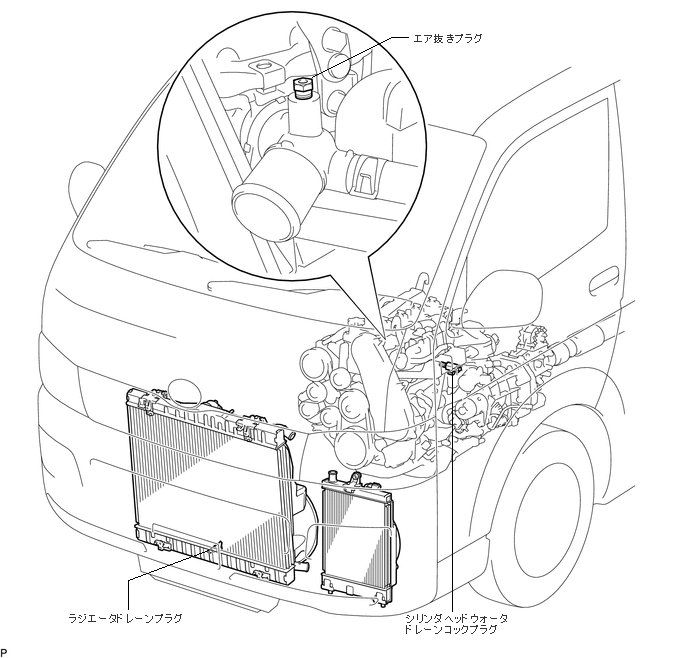 エア抜きプラグ

ラジエータドレーンプラグ

シリンダヘッドウォータドレーンコックプラグ

P