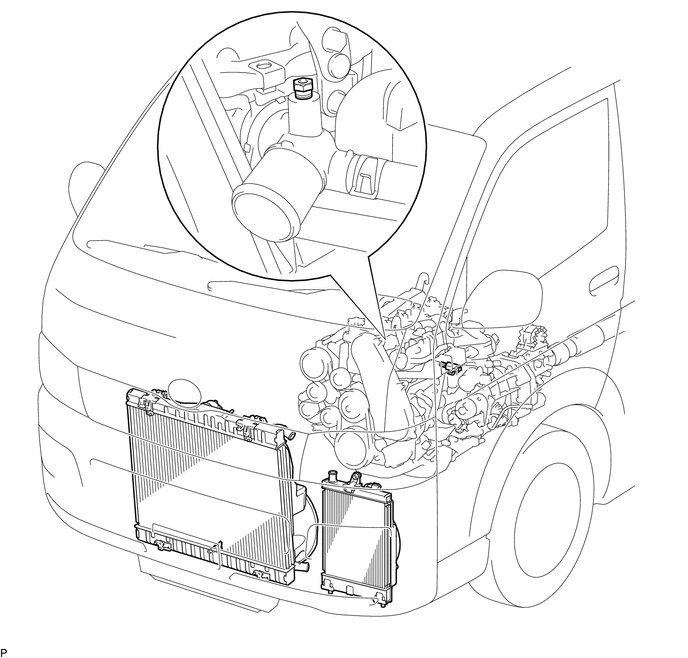 P