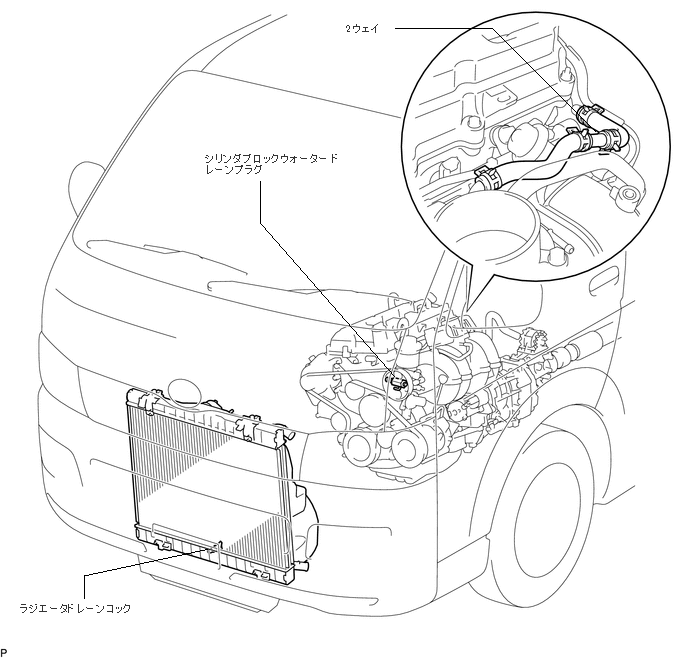 2ウェイ

シリンダブロックウォータードレーンプラグ

ラジエータドレーンコック

P