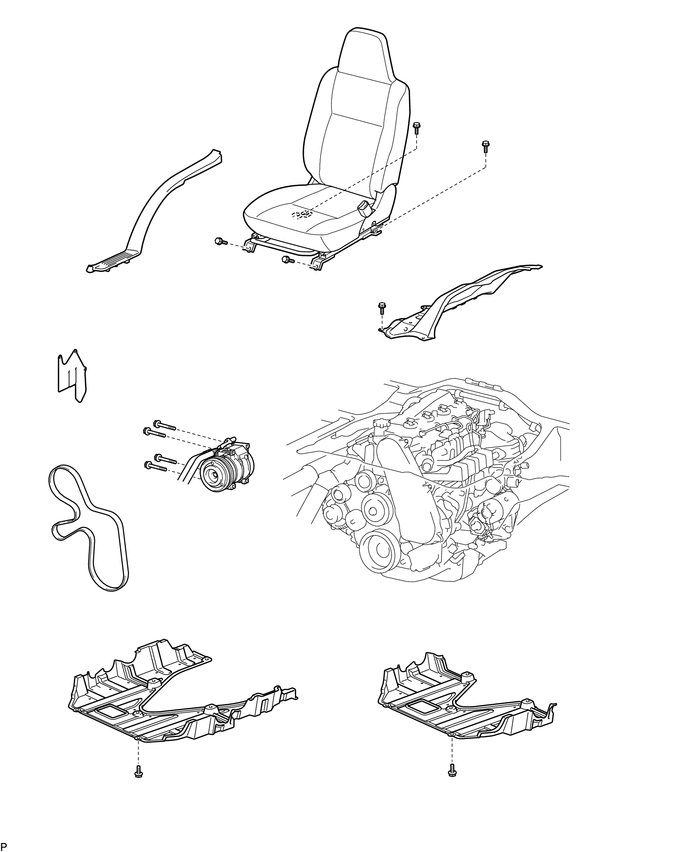 P