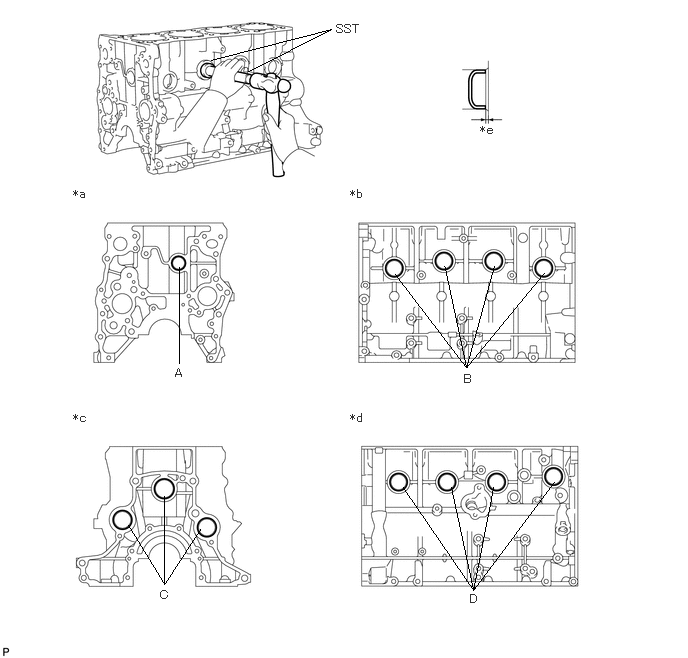 SST

*e

*a

*b

A

B

*c

*d

C

D

P