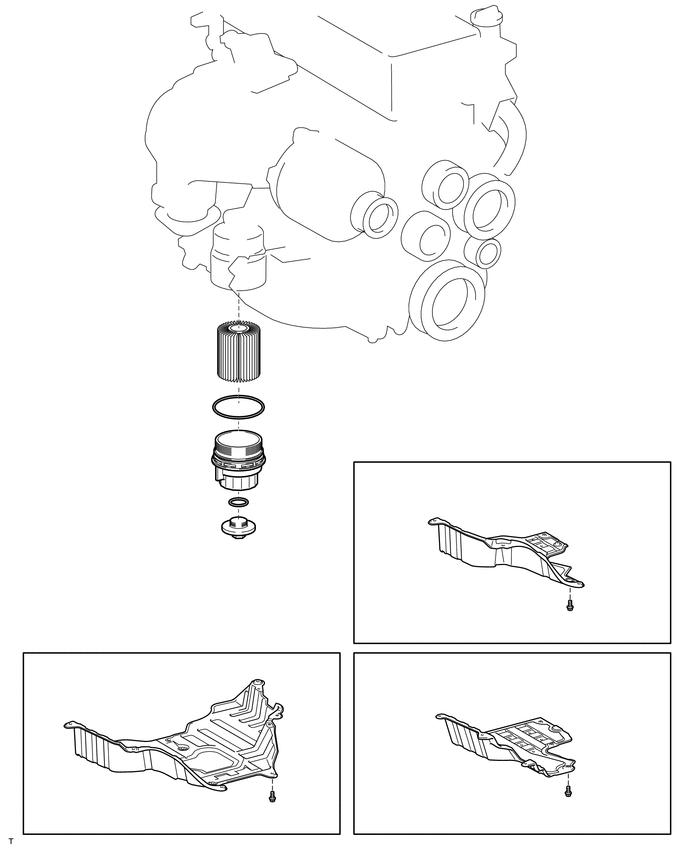 T