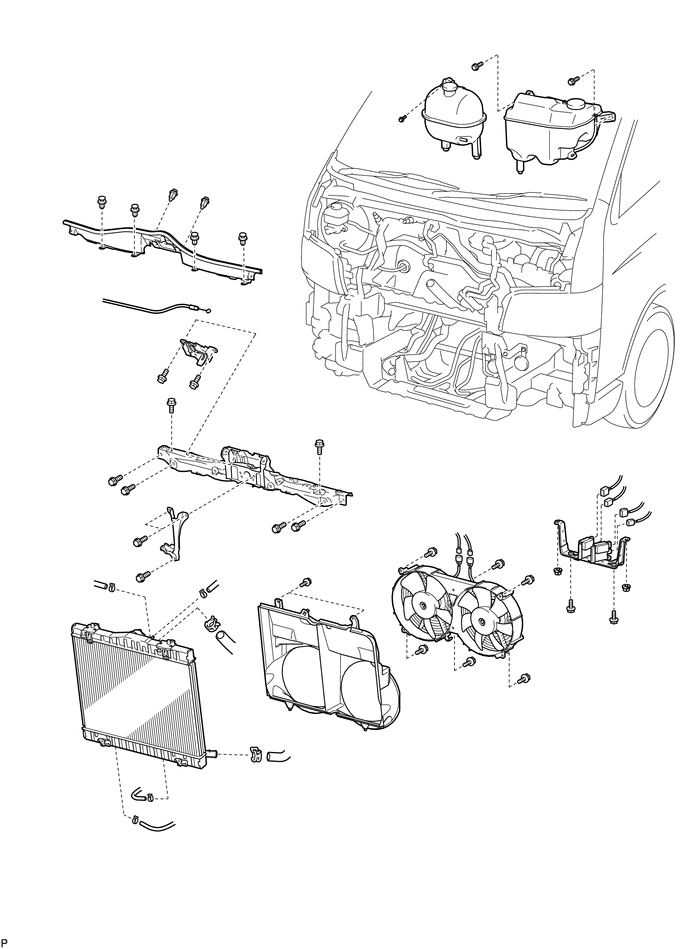 P