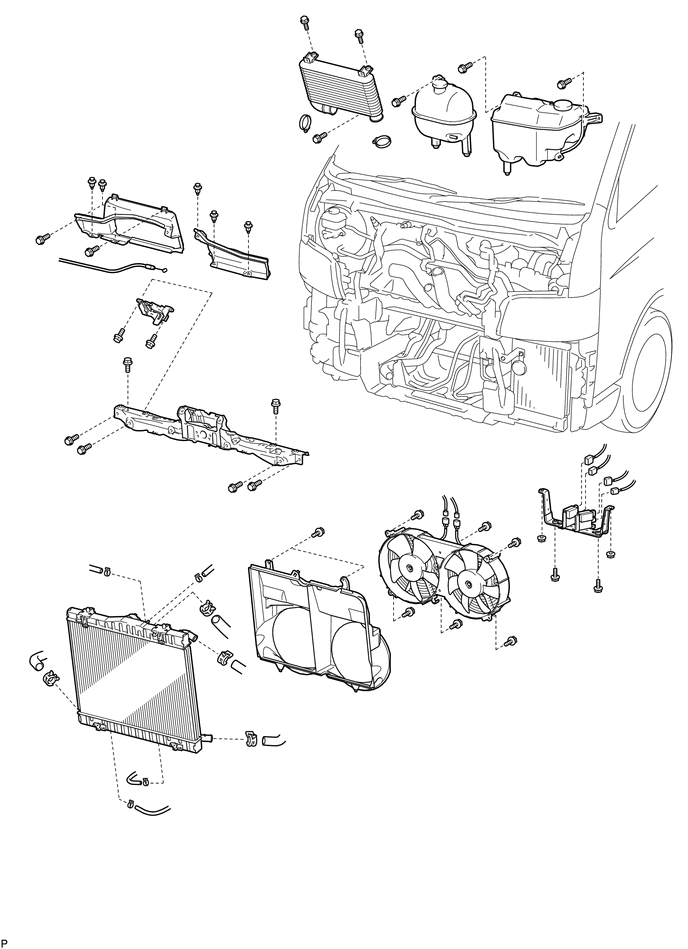 P