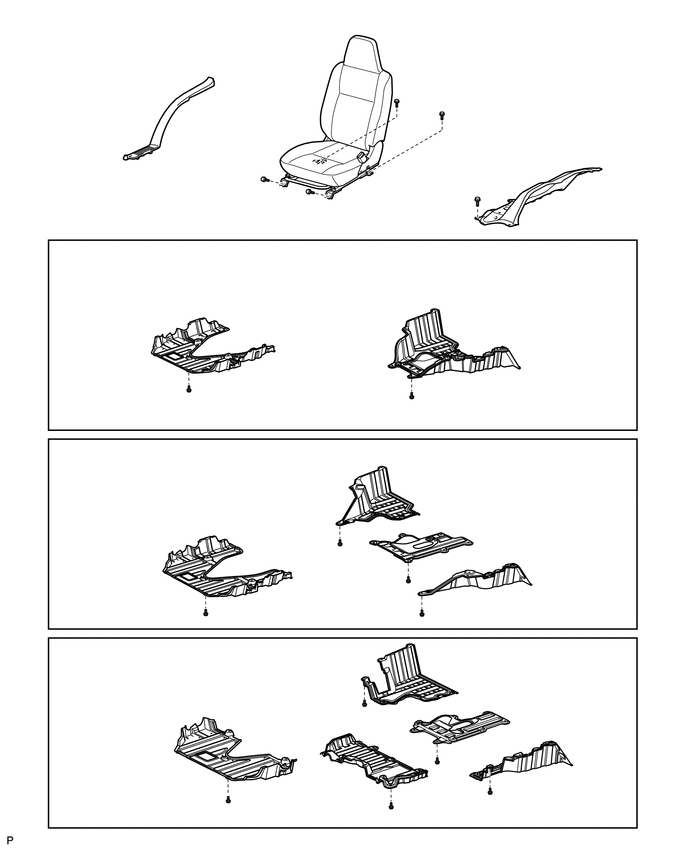 P