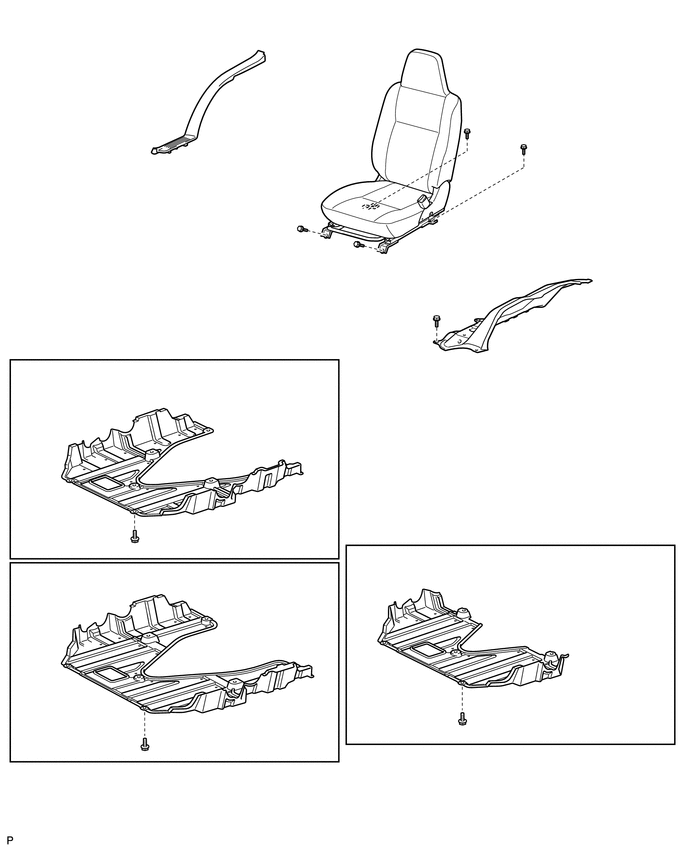 P