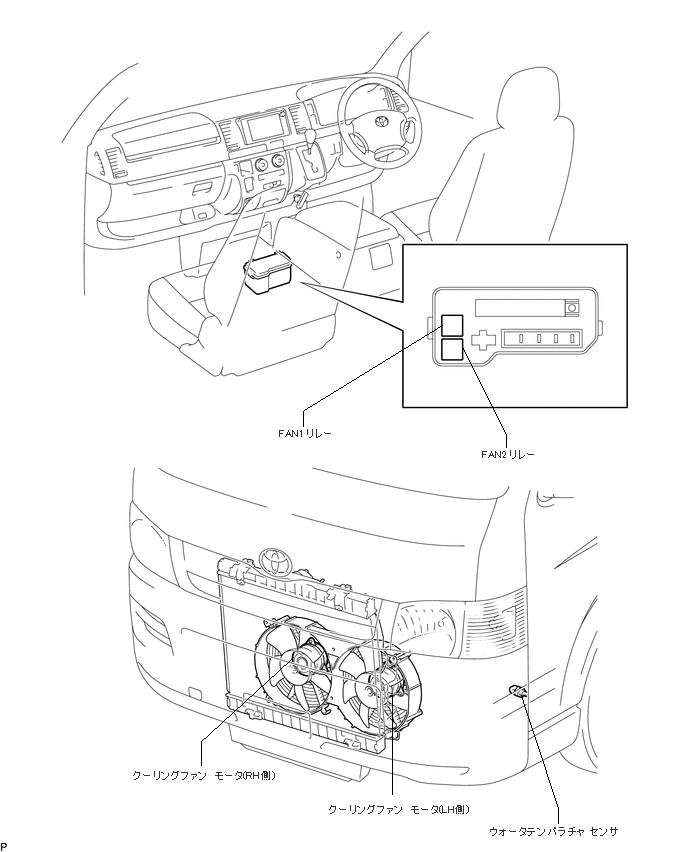 FAN1リレー

FAN2リレー

クーリングファン モータ(RH側)

クーリングファン モータ(LH側)

ウォータテンパラチャ センサ

P