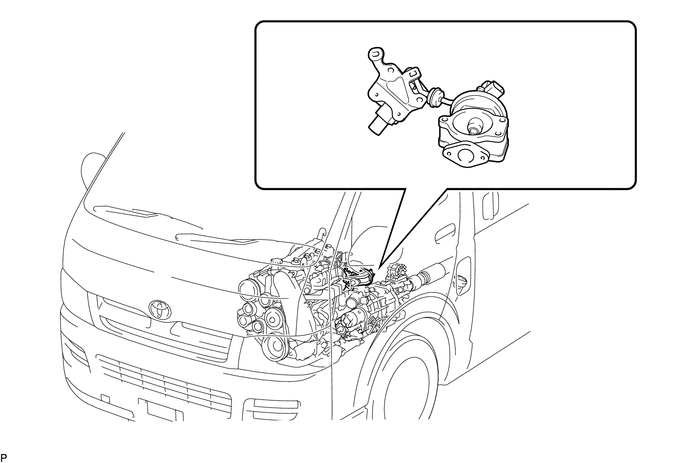 P