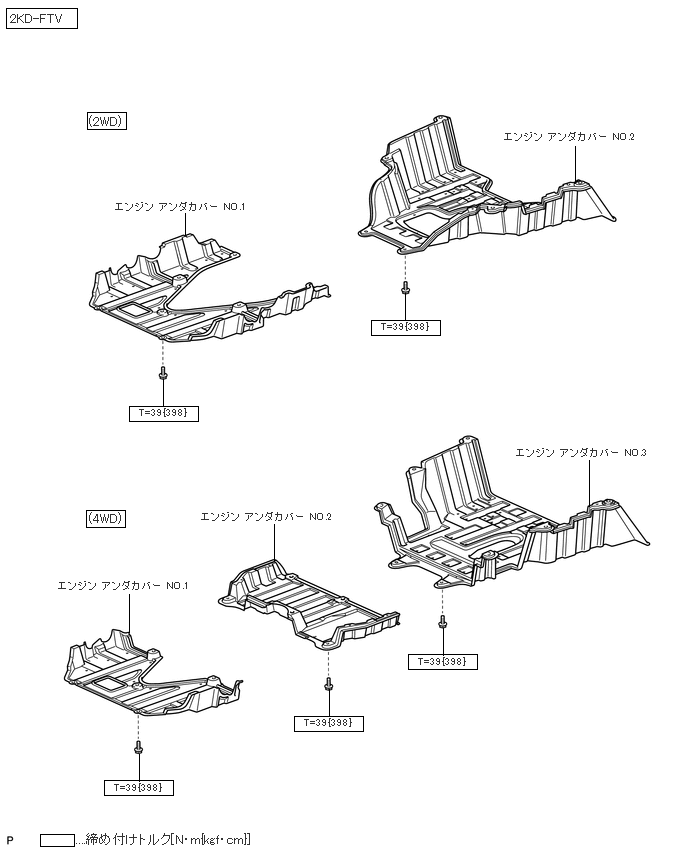 2KD-FTV

(2WD)

エンジン アンダカバー NO.2

エンジン アンダカバー NO.1

T=39{398}

T=39{398}

エンジン アンダカバー NO.3

(4WD)

エンジン アンダカバー NO.2

エンジン アンダカバー NO.1

T=39{398}

T=39{398}

T=39{398}

P ....締め付けトルク[N・m{kgf・cm}]