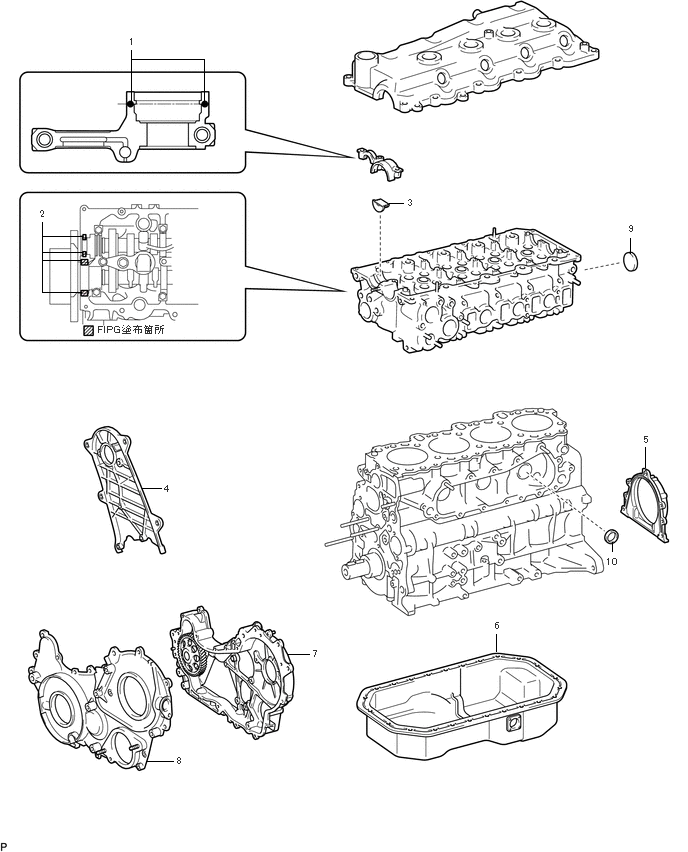 1
2
FIPG塗布箇所
3
9
4
5
10
6
7
8
P