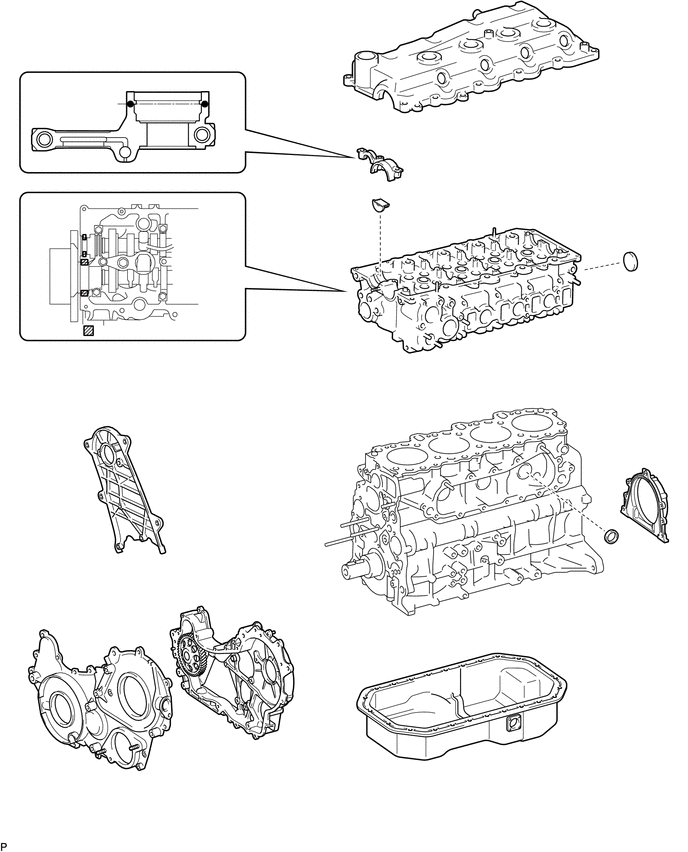 P