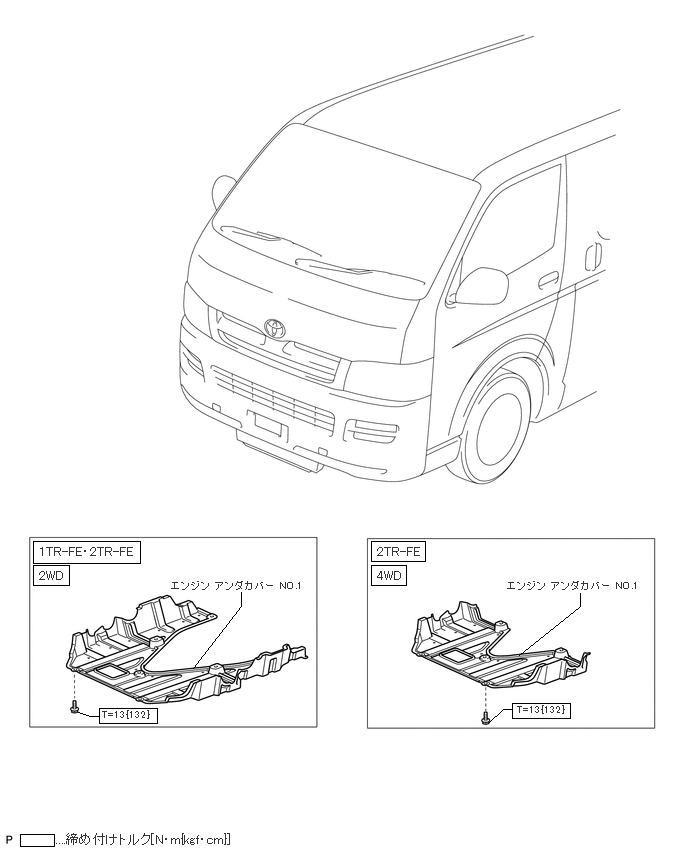 1TR-FE・2TR-FE

2WD

エンジン アンダカバー NO.1

T=13{132}

2TR-FE

4WD

エンジン アンダカバー NO.1

T=13{132}

P ...締め付けトルク[N・m{kgf・cm}]