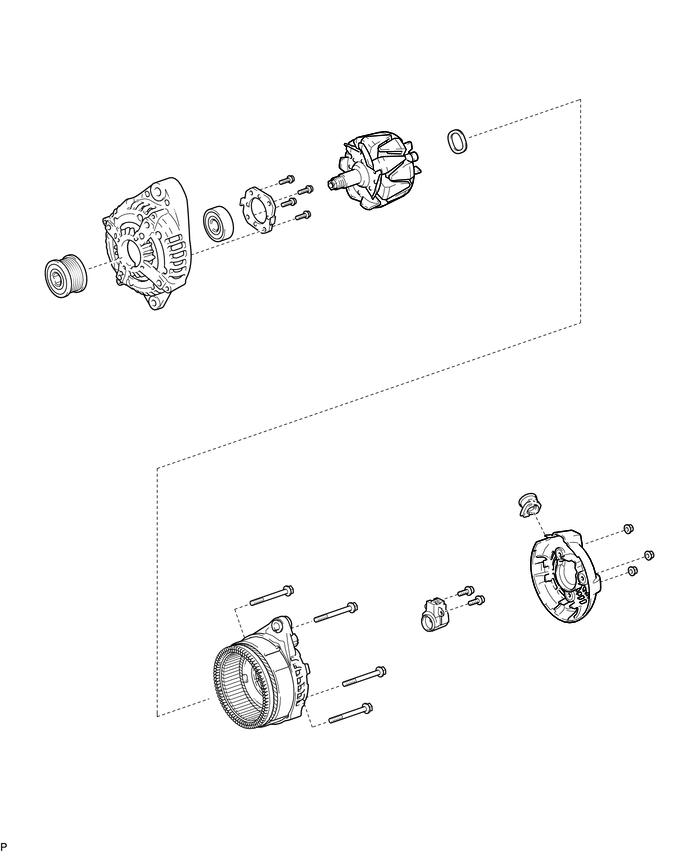 P