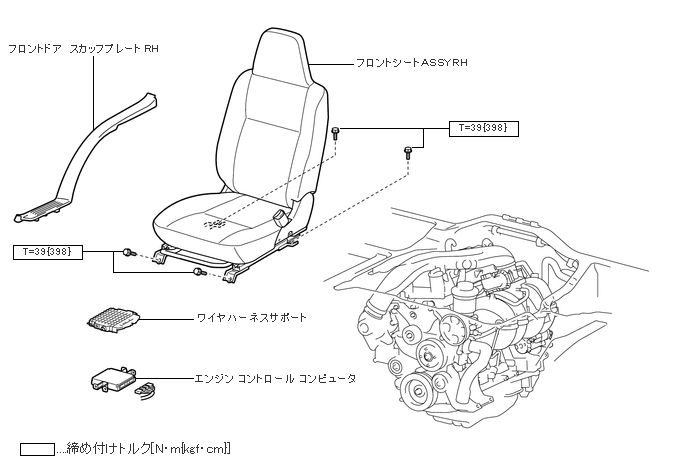 フロントドア スカッフプレート RH

フロントシートASSYRH

T=39{398}

T=39{398}

ワイヤハーネスサポート

エンジン コントロール コンピュータ

...締め付けトルク[N・m{kgf・cm}]