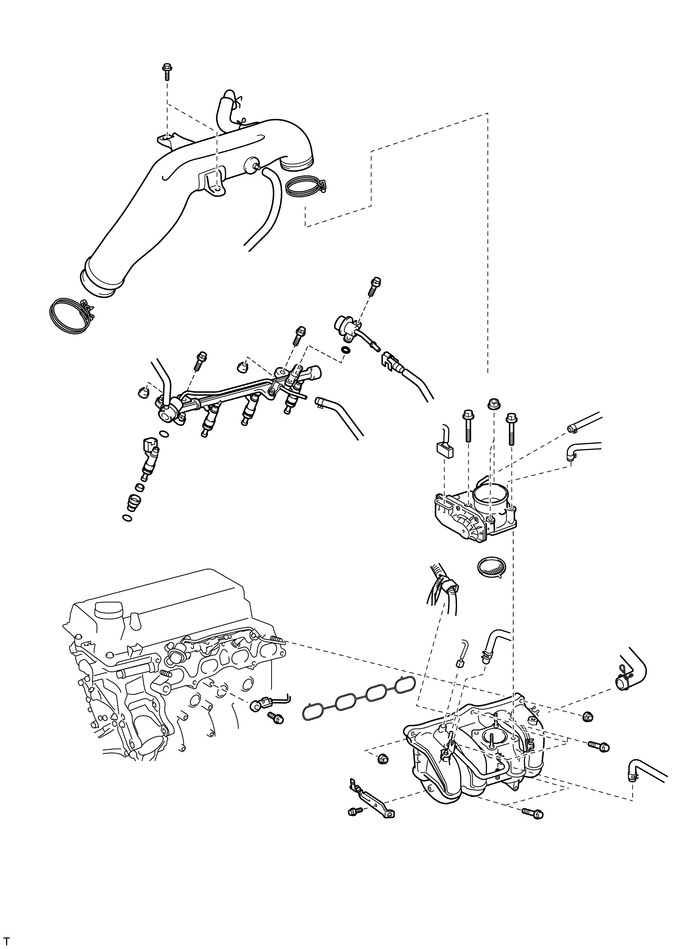 T