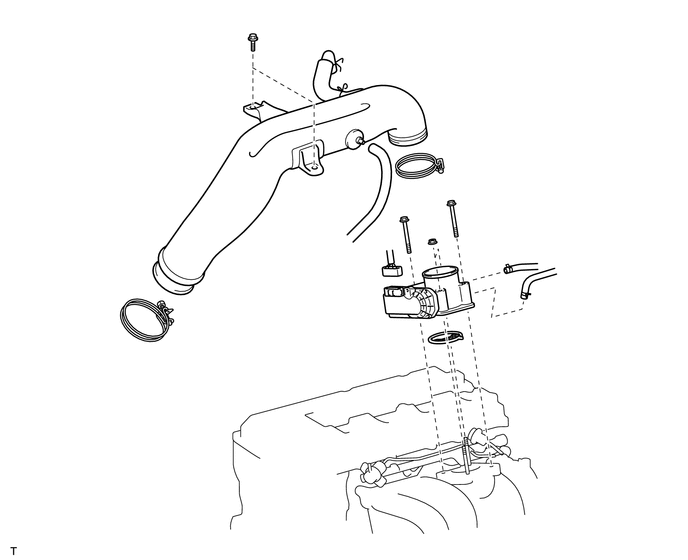 T