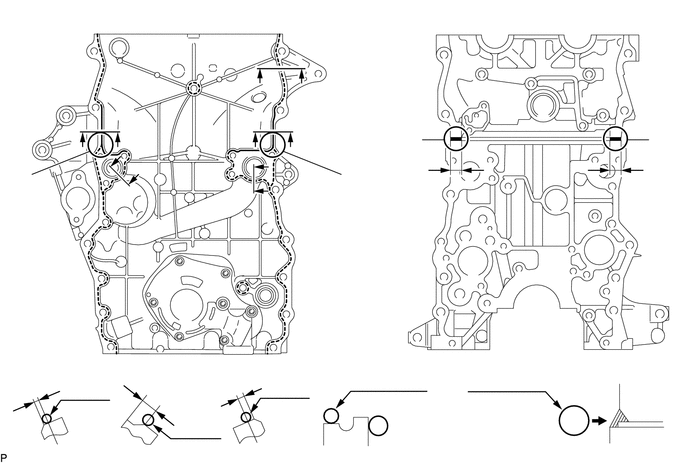 P