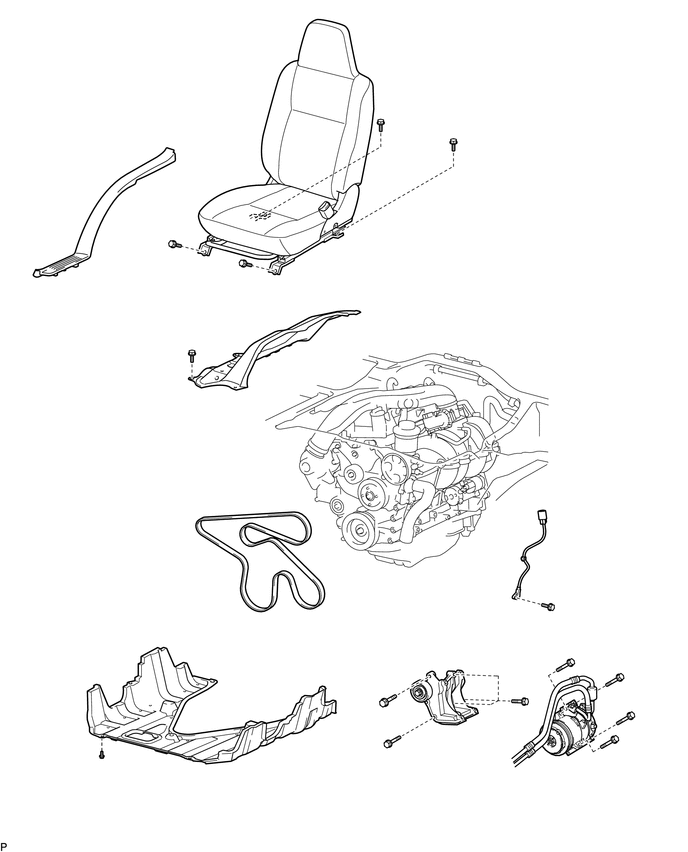 P