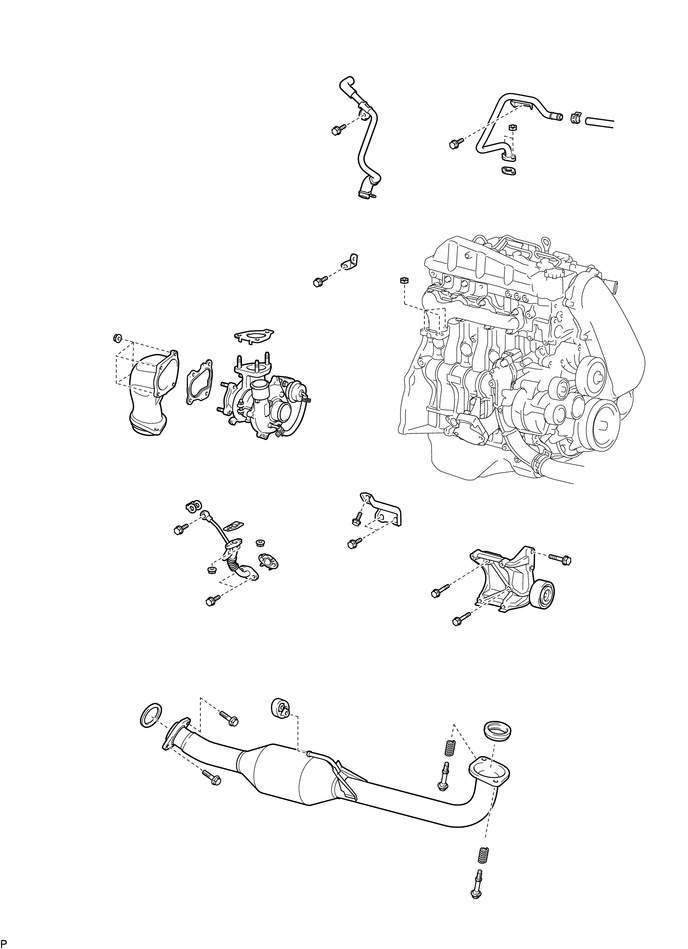 P