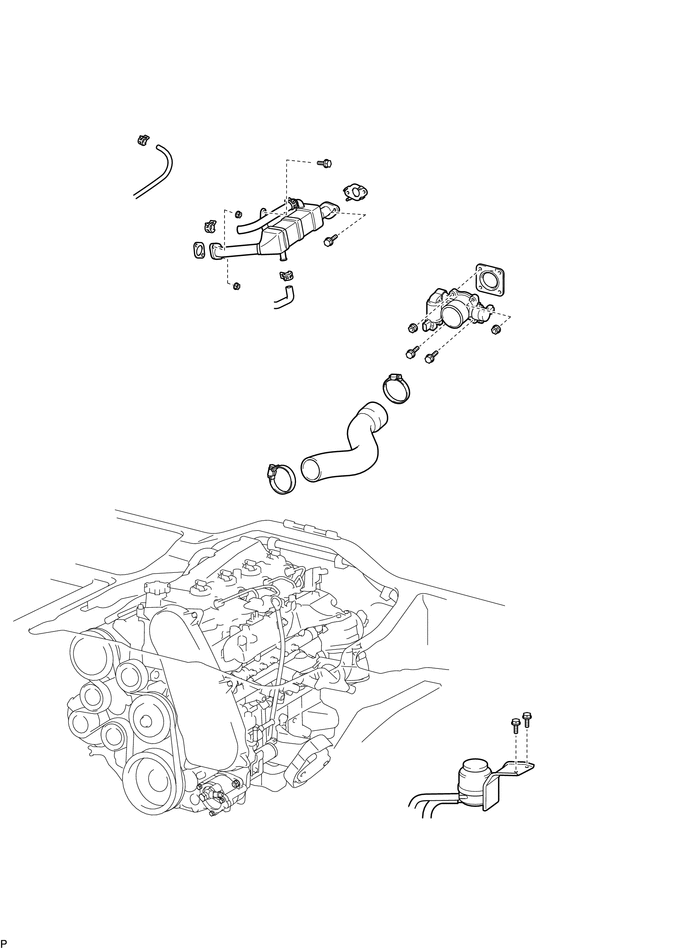 P