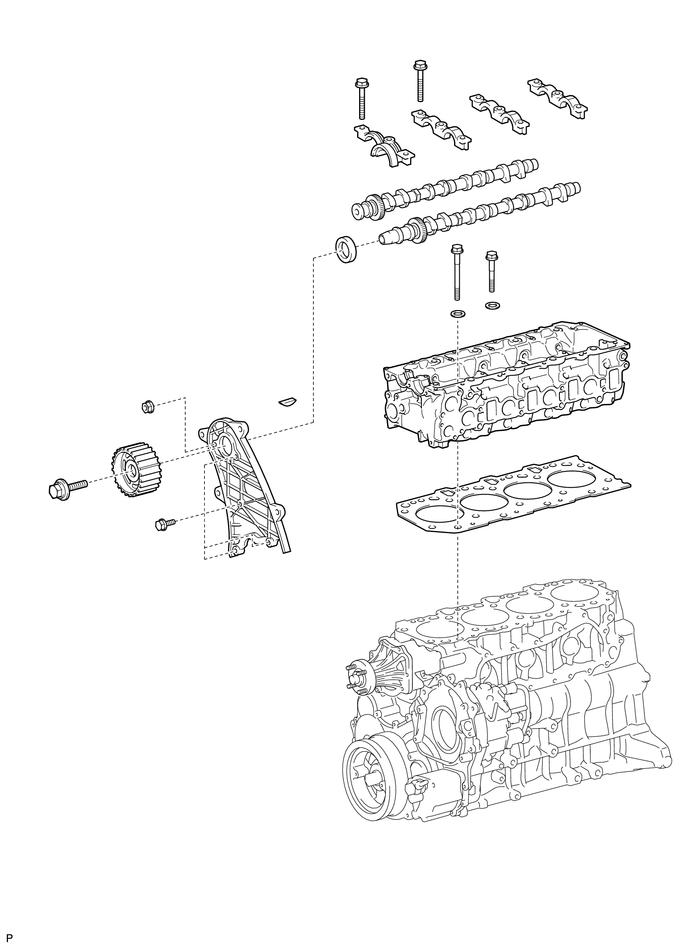 P