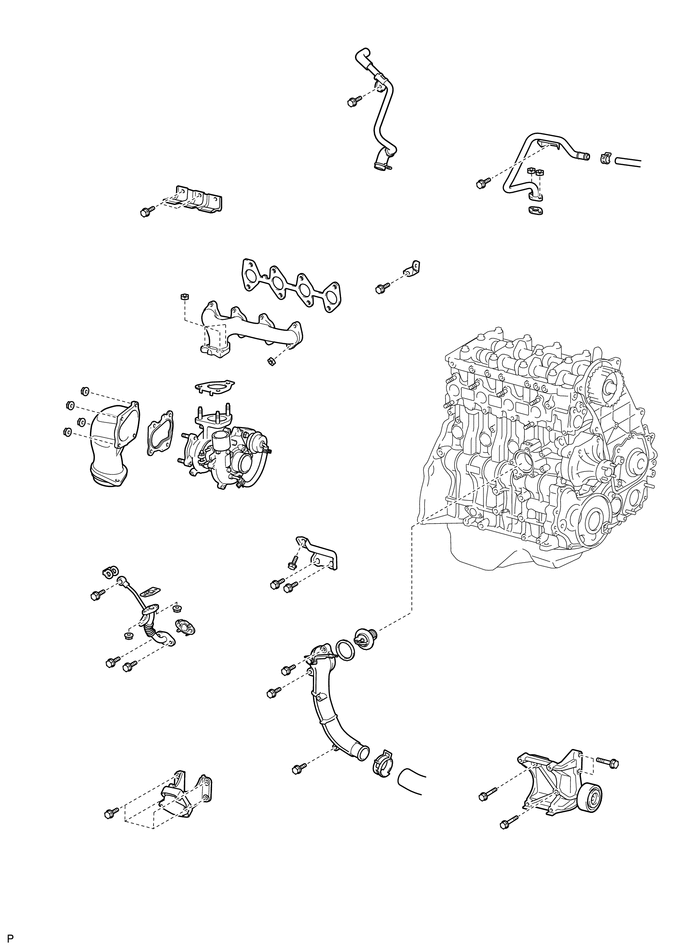 P