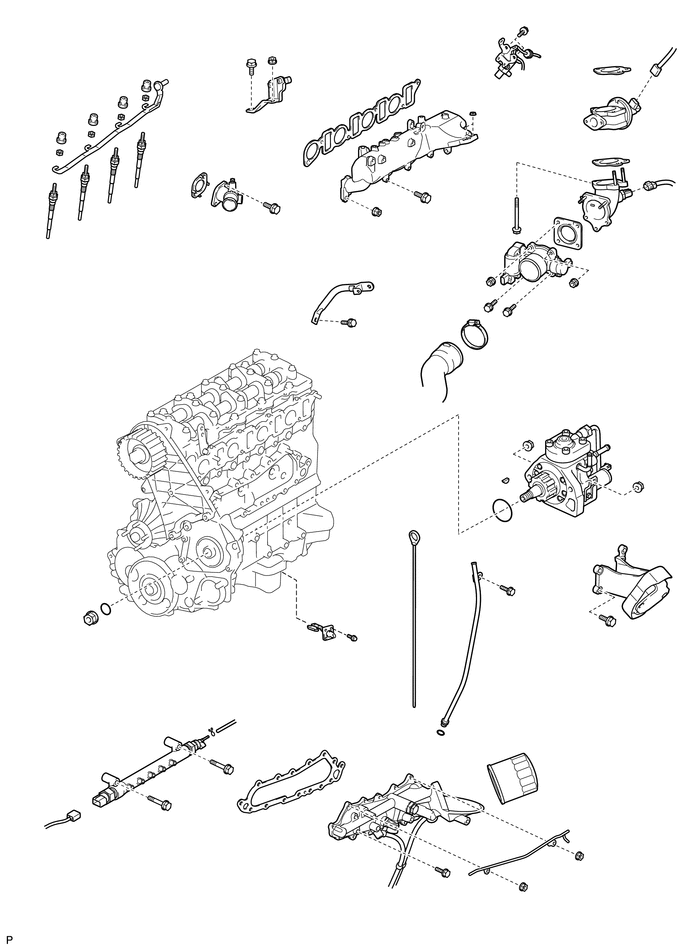 P