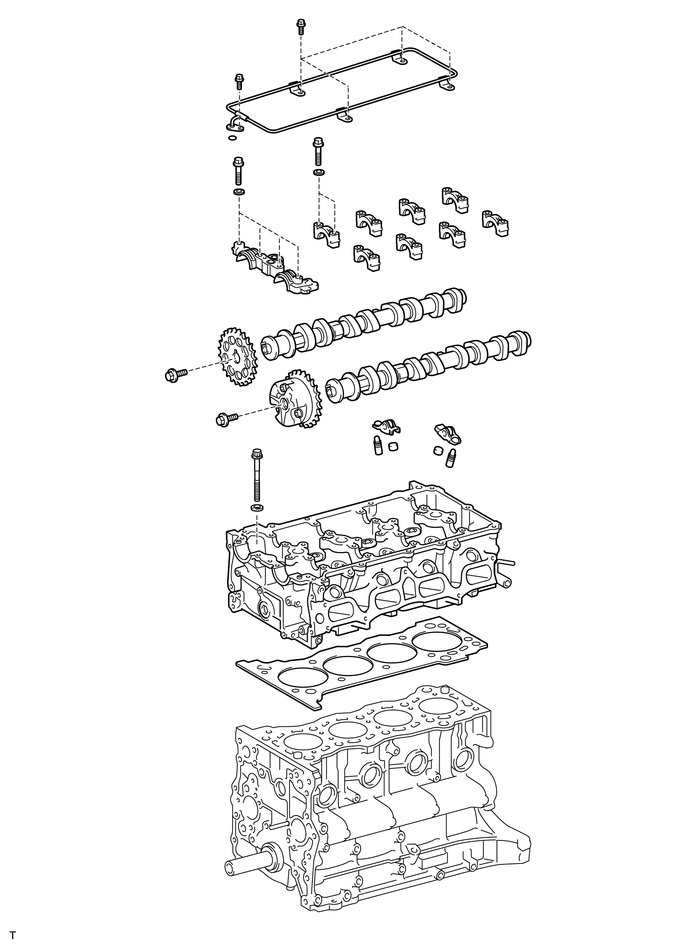 T