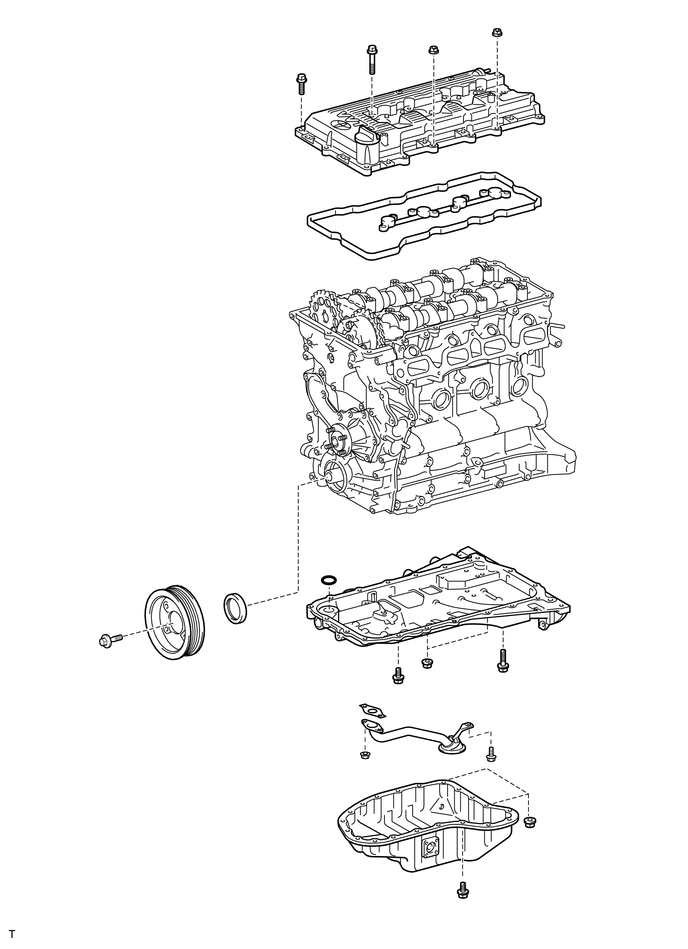 T