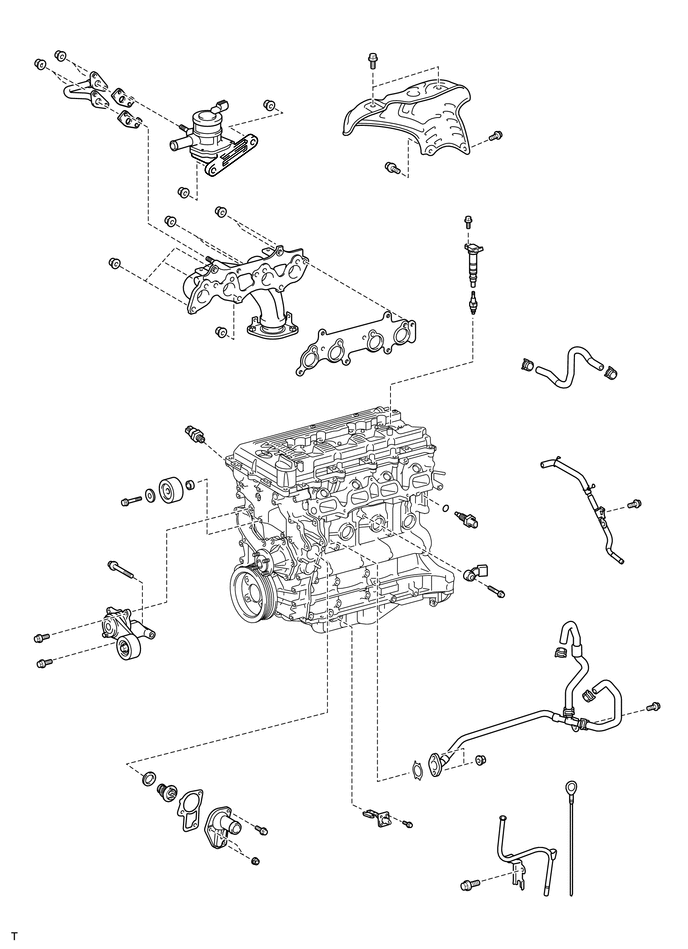 T