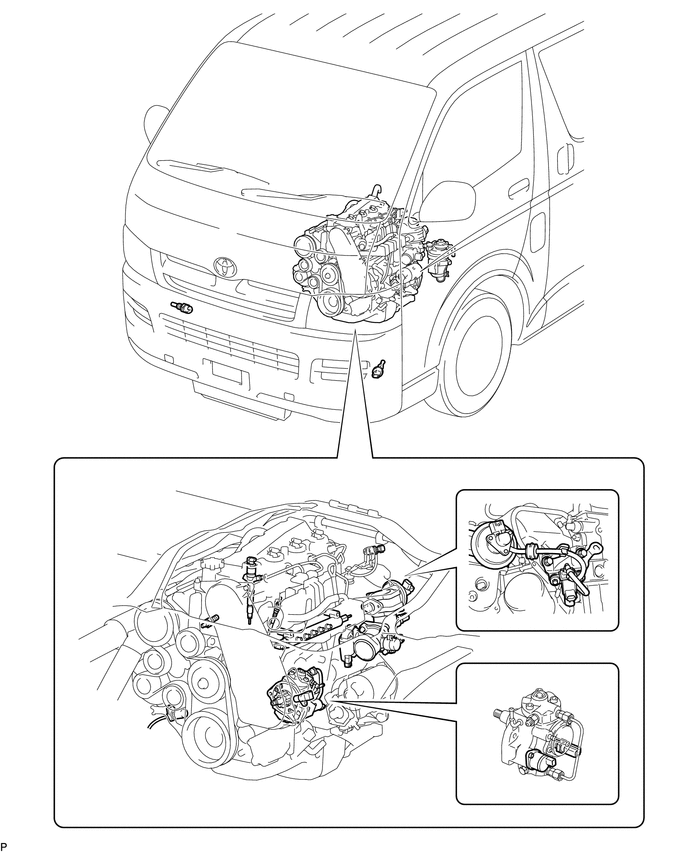 P