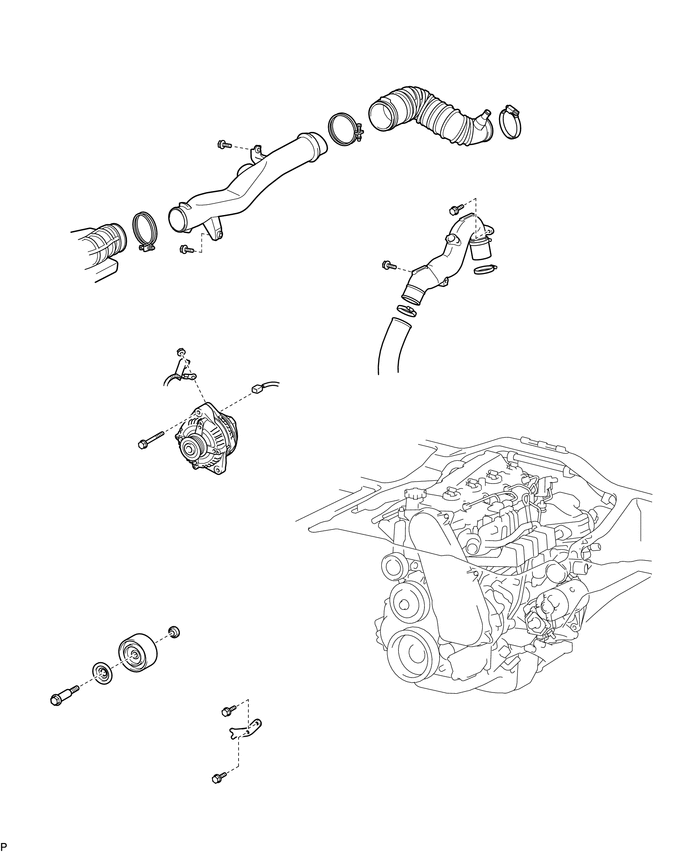 P