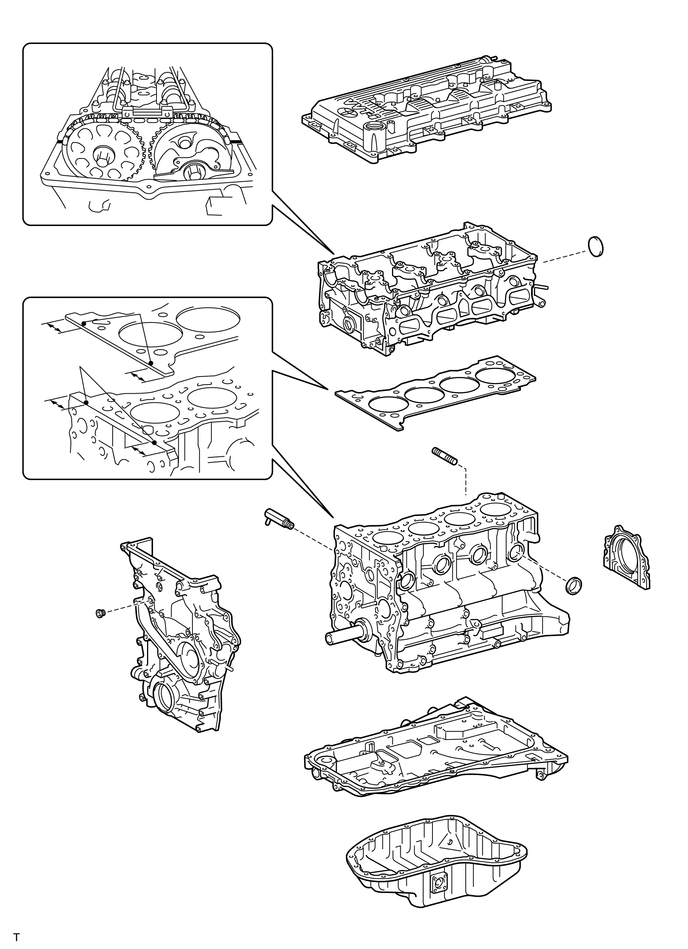 T