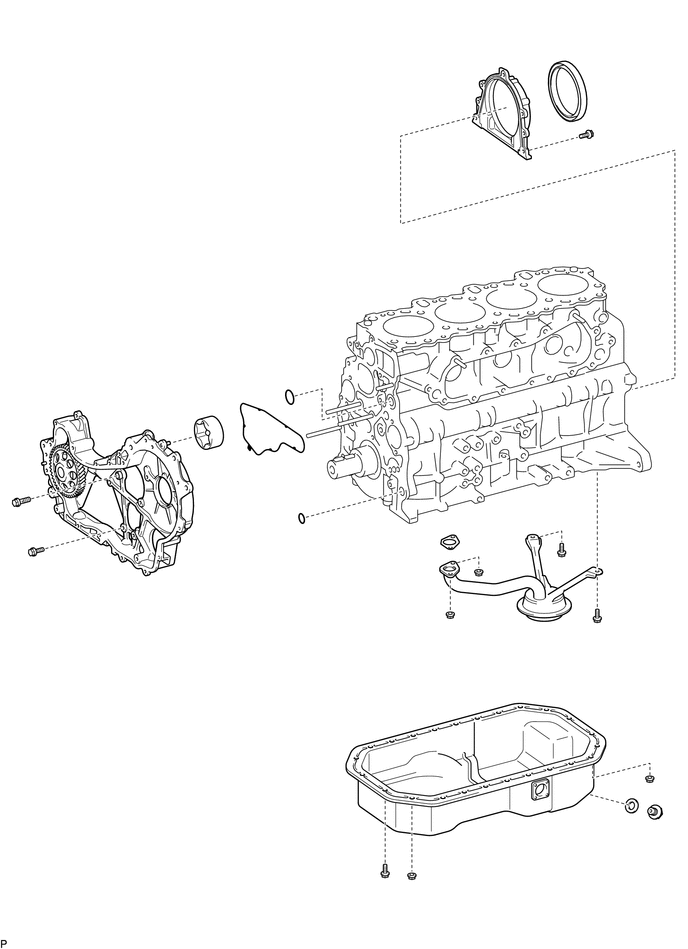 P