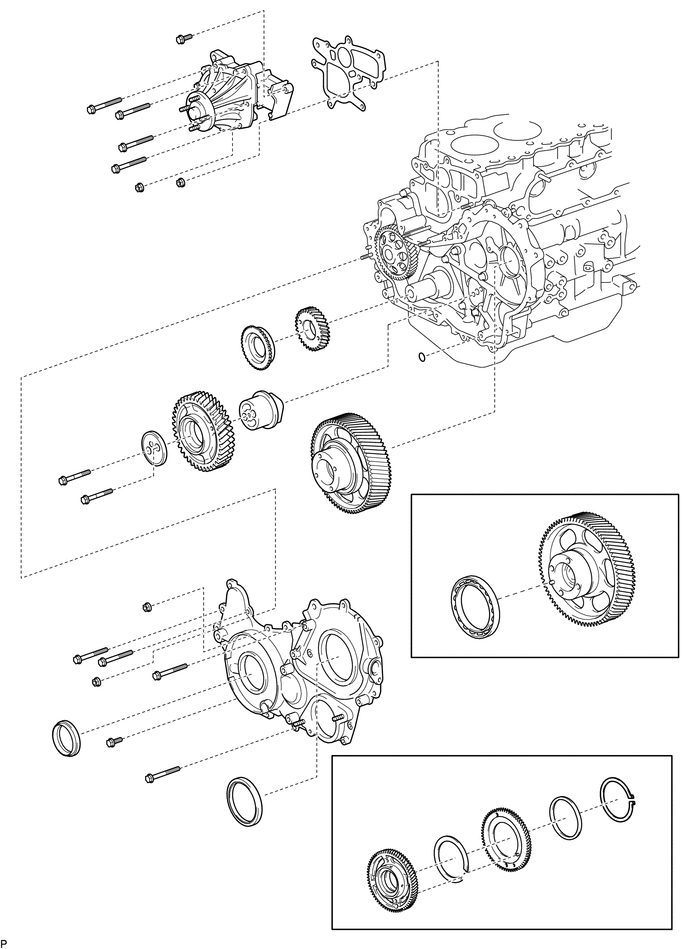 P