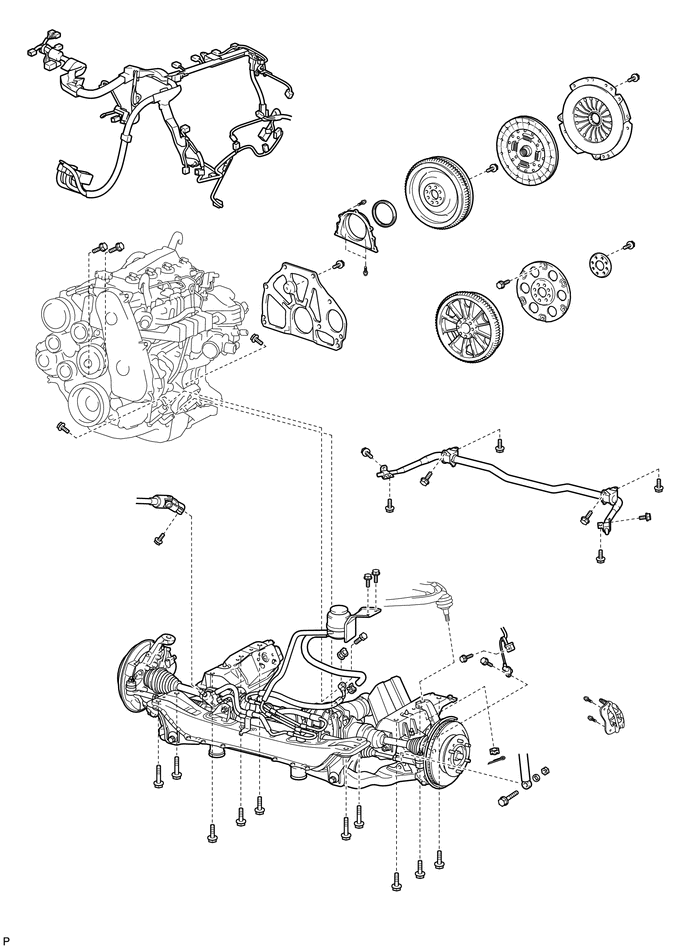 P